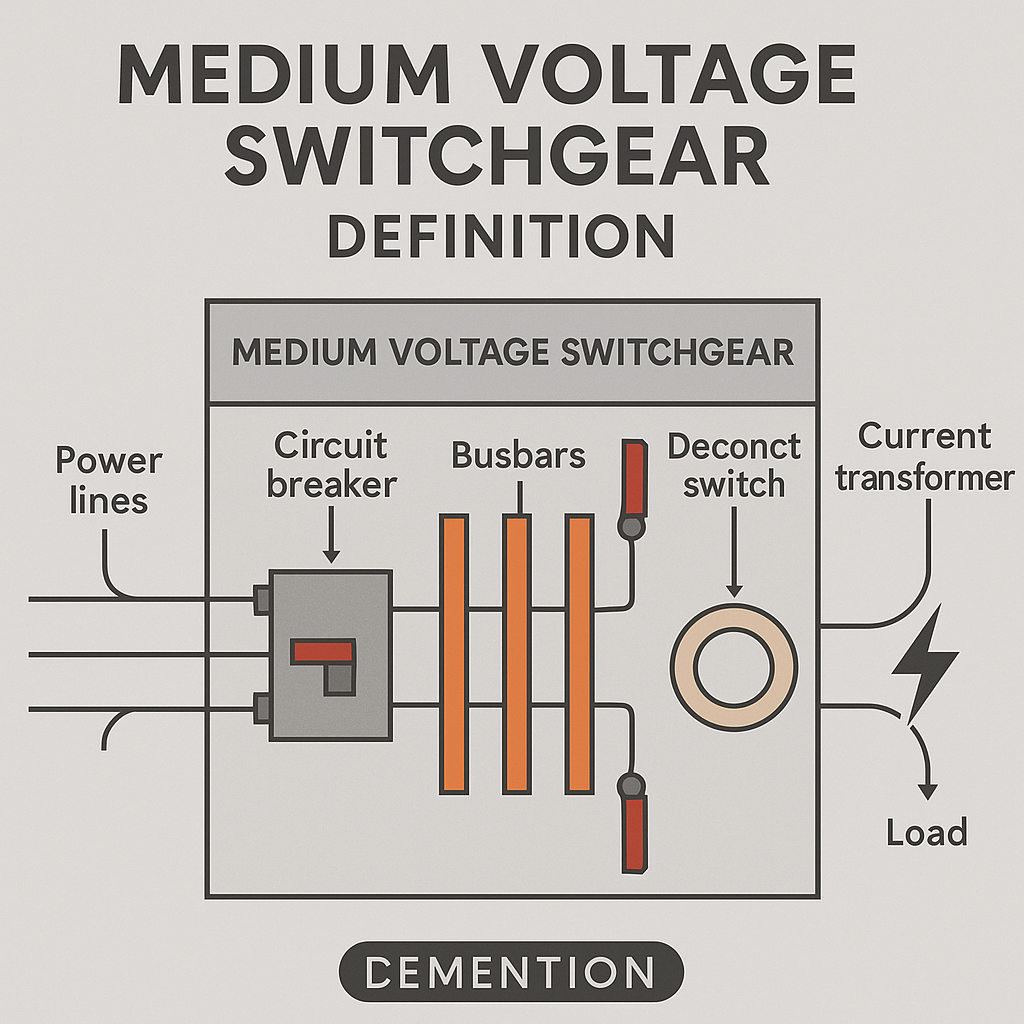 MEDIUM VOLTAGE SWITCHGEAR
DEFINITION

MEDIUM VOLTAGE SWITCHGEAR

Power lines

Circuit breaker

Busbars

Deconct switch

Current transformer

Load

DEMENTION