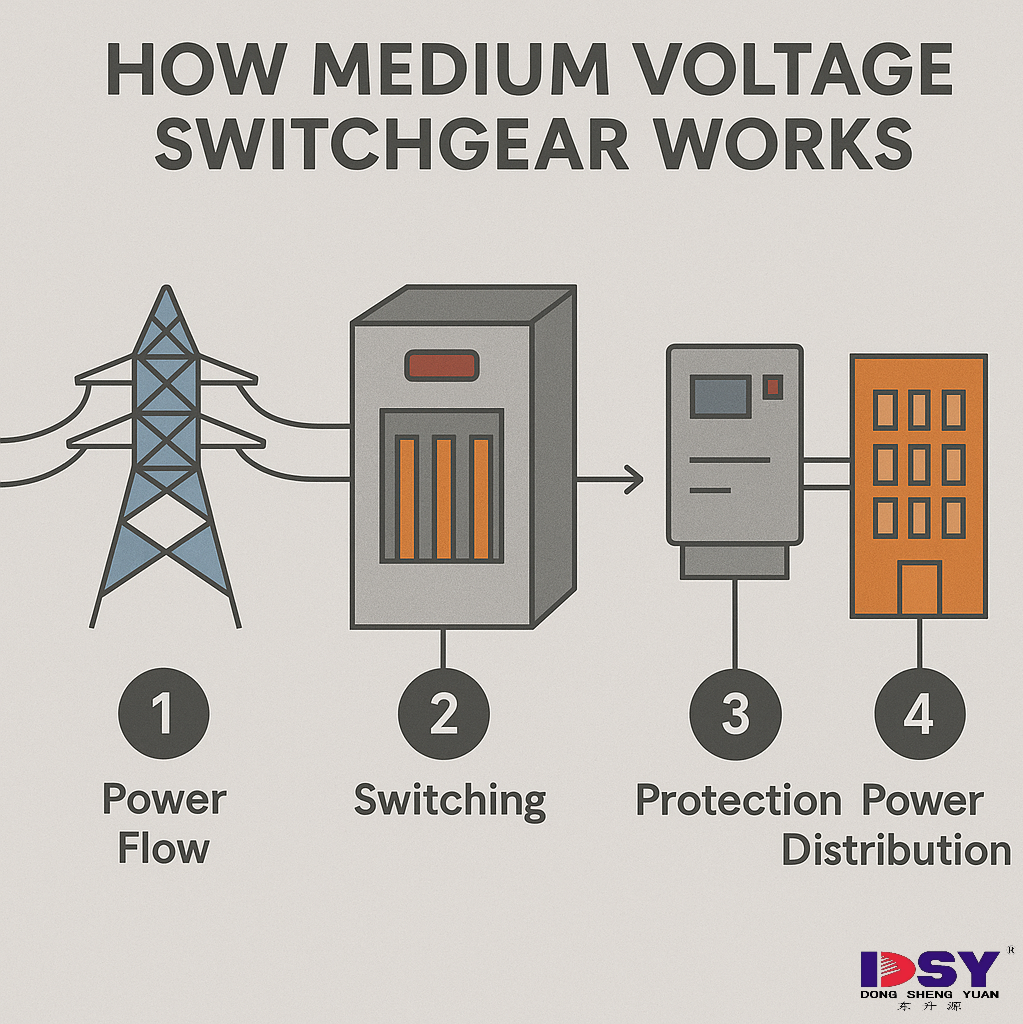 HOW MEDIUM VOLTAGE SWITCHGEAR WORKS

1
Power Flow

2
Switching

3
Protection

4
Power Distribution

DSY
DONG SHENG YUAN
东升源